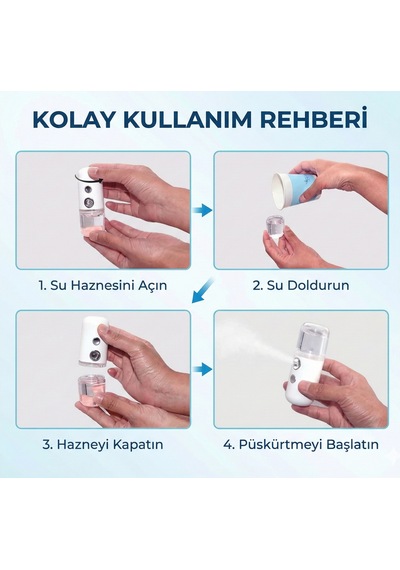 KOLAY KULLANIM REHBERİ

1. Su Haznesini Açın

2. Su Doldurun

3. Hazneyi Kapatın

4. Püskürtmeyi Başlatın