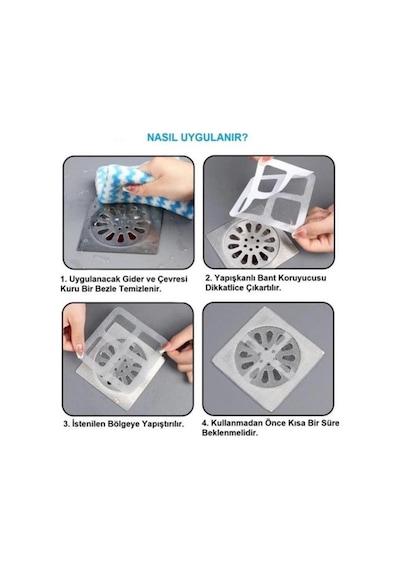 NASIL UYGULANIR?

1. Uygulanacak Gider ve Çevresi Kuru Bir Bezle Temizlenir.

2. Yapışkanlı Bant Koruyucusu Dikkatlice Çıkartılır.

3. İstenilen Bölgeye Yapıştırılır.

4. Kullanmadan Önce Kısa Bir Süre Beklenmelidir.