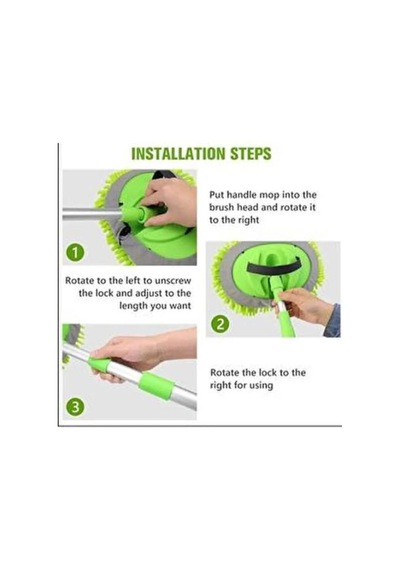 INSTALLATION STEPS

Put handle mop into the brush head and rotate it to the right

1

Rotate to the left to unscrew the lock and adjust to the length you want

2

Rotate the lock to the right for using

3