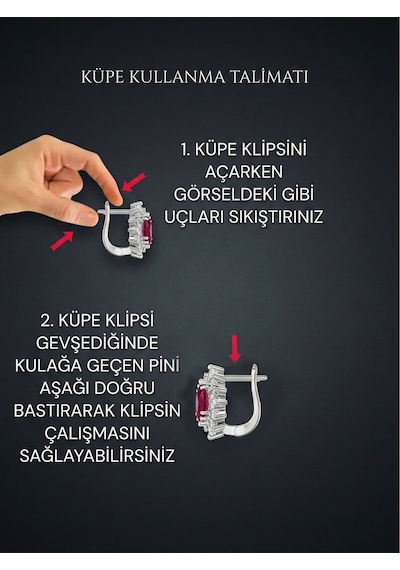 KÜPE KULLANMA TALİMATI

1. KÜPE KLİPSİNİ AÇARKEN GÖRSELDEKİ GİBİ UÇLARI SIKIŞTIRINIZ

2. KÜPE KLİPSİ GEVŞEDİĞİNDE KULAĞA GEÇEN PİNİ AŞAĞI DOĞRU BASTIRARAK KLİPSİN ÇALIŞMASINI SAĞLAYABİLİRSİNİZ