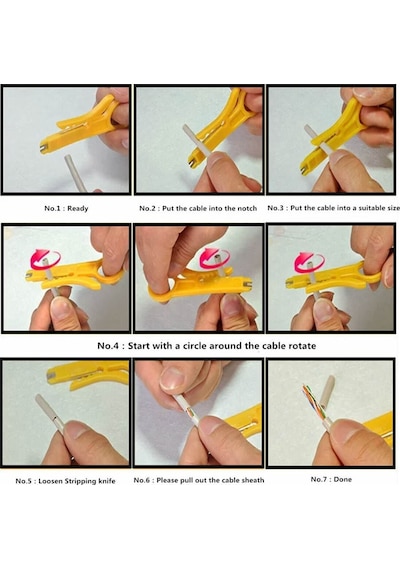 No.1 : Ready

No.2 : Put the cable into the notch

No.3 : Put the cable into a suitable size

No.4 : Start with a circle around the cable rotate

No.5 : Loosen Stripping knife

No.6 : Please pull out the cable sheath

No.7 : Done