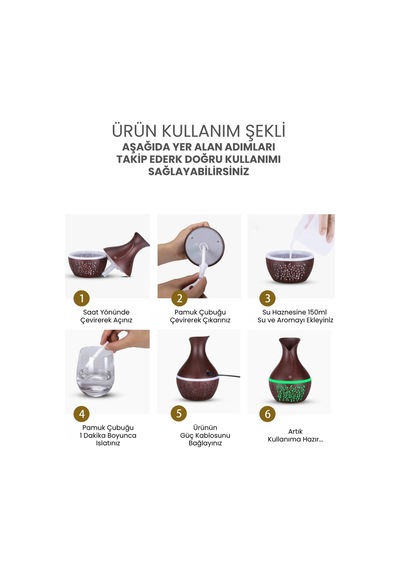 ÜRÜN KULLANIM ŞEKLİ
AŞAĞIDA YER ALAN ADIMLARI TAKİP EDERK DOĞRU KULLANIMI SAĞLAYABİLİRSİNİZ

1
Saat Yönünde Çevirerek Açınız

2
Pamuk Çubuğu Çevirerek Çıkarınız

3
Su Haznesine 150ml Su ve Aromayı Ekleyiniz

4
Pamuk Çubuğu 1 Dakika Boyunca Islatınız

5
Ürünün Güç Kablosunu Bağlayınız

6
Artık Kullanıma Hazır...