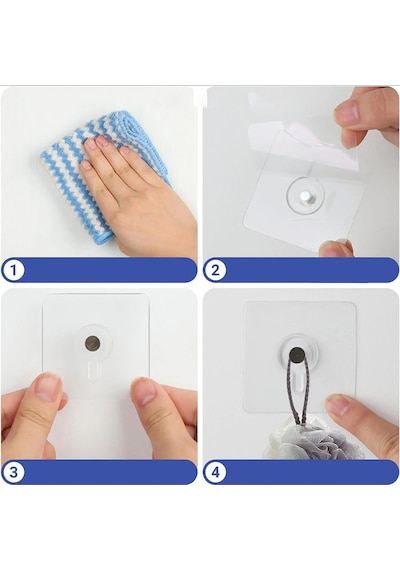 1

2

3

4