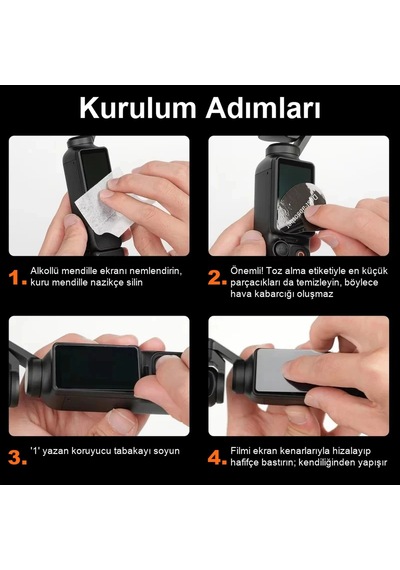 Kurulum Adımları

1. Alkollü mendille ekranı nemlendirin, kuru mendille nazikçe silin

2. Önemli! Toz alma etiketiyle en küçük parçacıkları da temizleyin, böylece hava kabarcığı oluşmaz

3. '1' yazan koruyucu tabakayı soyun

4. Filmi ekran kenarlarıyla hizalayıp hafifçe bastırın; kendiliğinden yapışır