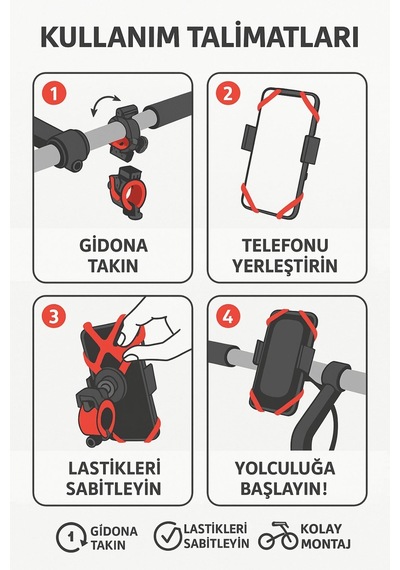 KULLANIM TALİMATLARI

1

GİDONA TAKIN

2

TELEFONU YERLEŞTİRİN

3

LASTİKLERİ SABİTLEYİN

4

YOLCULUĞA BAŞLAYIN!

1 GİDONA TAKIN

LASTİKLERİ SABİTLEYİN

KOLAY MONTAJ