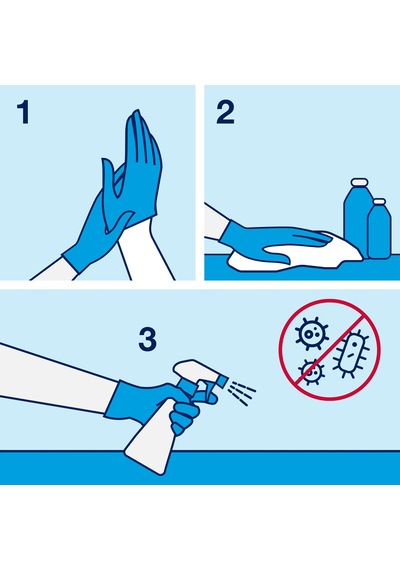 1

2

3