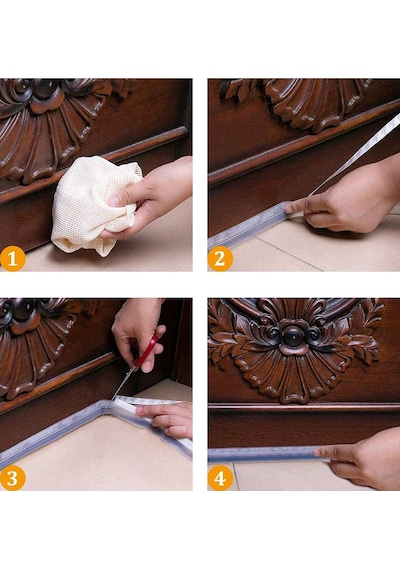 1

2

3

4