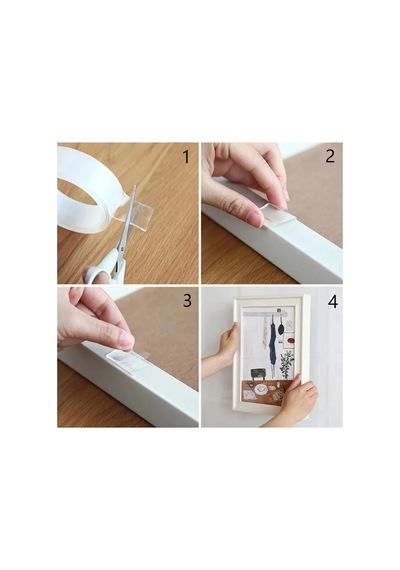 1

2

3

4