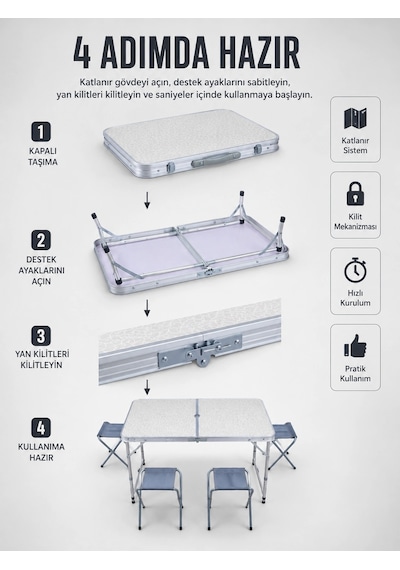 4 ADIMDA HAZIR

Katlanır gövdeyi açın, destek ayaklarını sabitleyin, yan kilitleri kilitleyin ve saniyeler içinde kullanmaya başlayın.

1
KAPALI TAŞIMA

2
DESTEK AYAKLARINI AÇIN

3
YAN KİLİTLERİ KİLİTLEYİN

4
KULLANIMA HAZIR

Katlanır Sistem

Kilit Mekanizması

Hızlı Kurulum

Pratik Kullanım