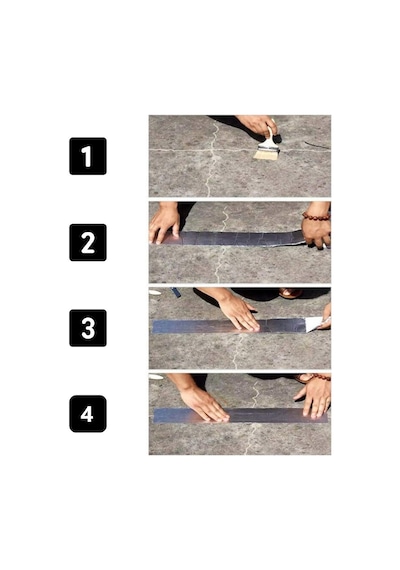 1

2

3

4