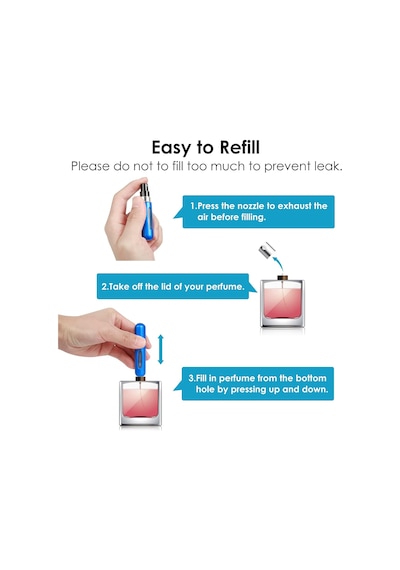 Easy to Refill

Please do not to fill too much to prevent leak.

1.Press the nozzle to exhaust the air before filling.

2.Take off the lid of your perfume.

3.Fill in perfume from the bottom hole by pressing up and down.