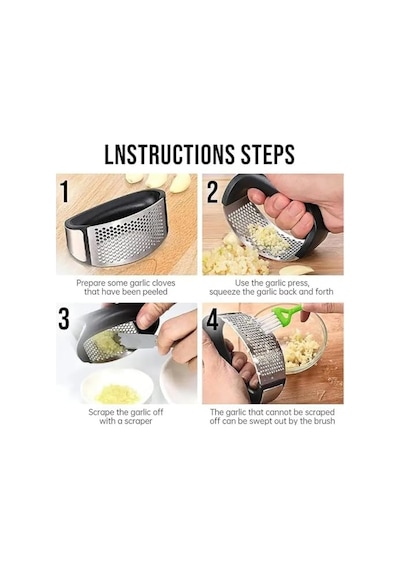 LNSTRUCTIONS STEPS

1

Prepare some garlic cloves that have been peeled

2

Use the garlic press, squeeze the garlic back and forth

3

Scrape the garlic off with a scraper

4

The garlic that cannot be scraped off can be swept out by the brush