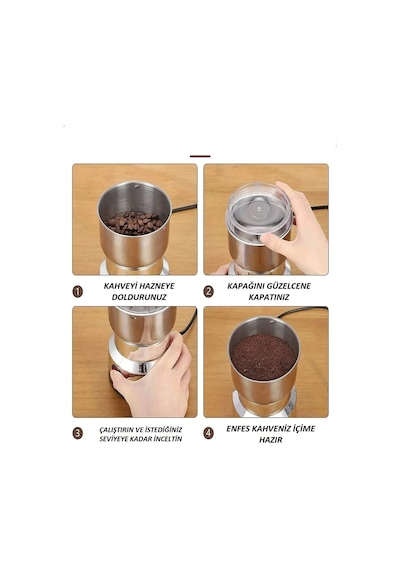 1 KAHVEYİ HAZNEYE DOLDURUNUZ

2 KAPAĞINI GÜZELCENE KAPATINIZ

3 ÇALIŞTIRIN VE İSTEDİĞİNİZ SEVİYEYE KADAR İNCELTİN

4 ENFES KAHVENİZ İÇİME HAZIR