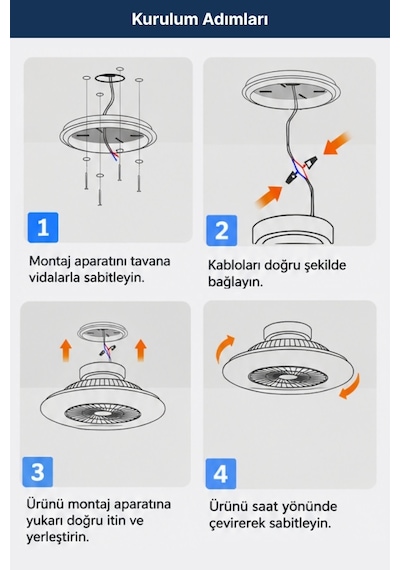 Kurulum Adımları

1

Montaj aparatını tavana vidalarla sabitleyin.

2

Kabloları doğru şekilde bağlayın.

3

Ürünü montaj aparatına yukarı doğru itin ve yerleştirin.

4

Ürünü saat yönünde çevirerek sabitleyin.