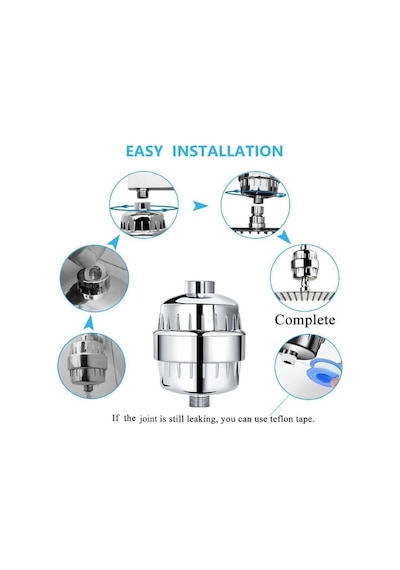 EASY INSTALLATION

Complete

If the joint is still leaking, you can use teflon tape.