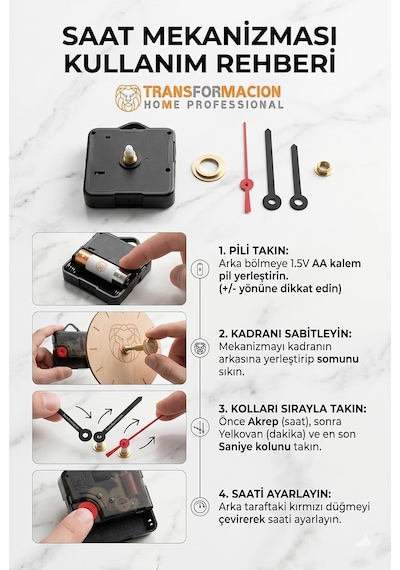 SAAT MEKANİZMASI KULLANIM REHBERİ

TRANSFORMACION
HOME PROFESSIONAL

1. PİLİ TAKIN:
Arka bölmeye 1.5V AA kalem pil yerleştirin.
(+/- yönüne dikkat edin)

2. KADRANI SABİTLEYİN:
Mekanizmayı kadranın arkasına yerleştirip somunu sıkın.

3. KOLLARI SIRAYLA TAKIN:
Önce Akrep (saat), sonra Yelkovan (dakika) ve en son Saniye kolunu takın.

4. SAATİ AYARLAYIN:
Arka taraftaki kırmızı düğmeyi çevirerek saati ayarlayın.