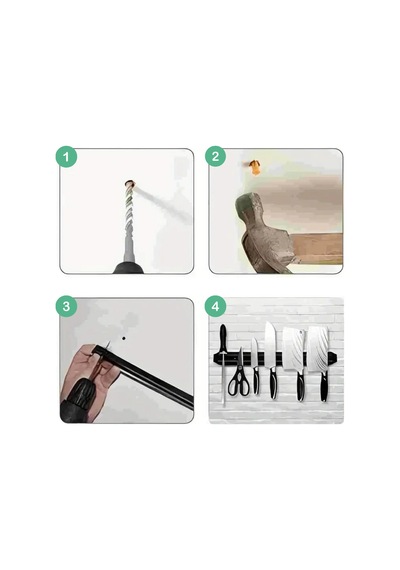 1

2

3

4