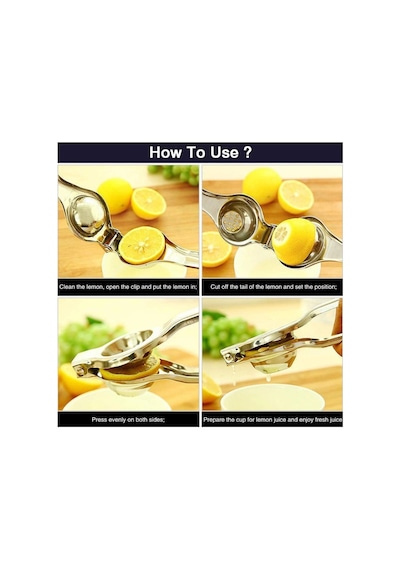 How To Use ?

Clean the lemon, open the clip and put the lemon in;

Cut off the tail of the lemon and set the position;

Press evenly on both sides;

Prepare the cup for lemon juice and enjoy fresh juice