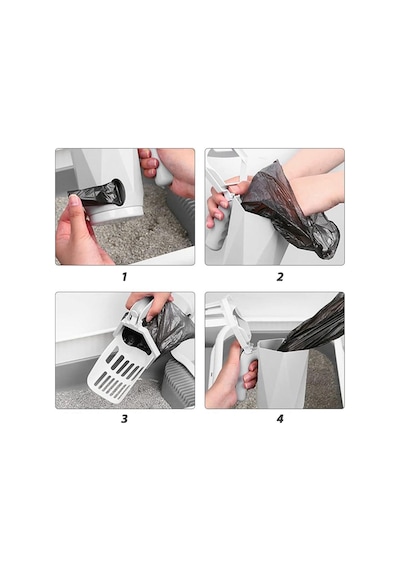 1

2

3

4