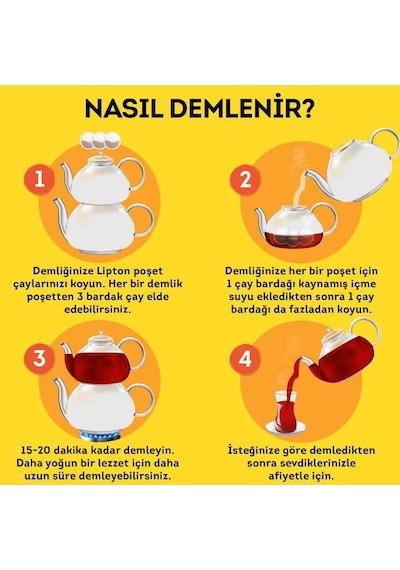 NASIL DEMLENİR?

1

Demliğinize Lipton poşet çaylarınızı koyun. Her bir demlik poşetten 3 bardak çay elde edebilirsiniz.

2

Demliğinize her bir poşet için 1 çay bardağı kaynamış içme suyu ekledikten sonra 1 çay bardağı da fazladan koyun.

3

15-20 dakika kadar demleyin. Daha yoğun bir lezzet için daha uzun süre demleyebilirsiniz.

4

İsteğinize göre demledikten sonra sevdiklerinizle afiyetle için.