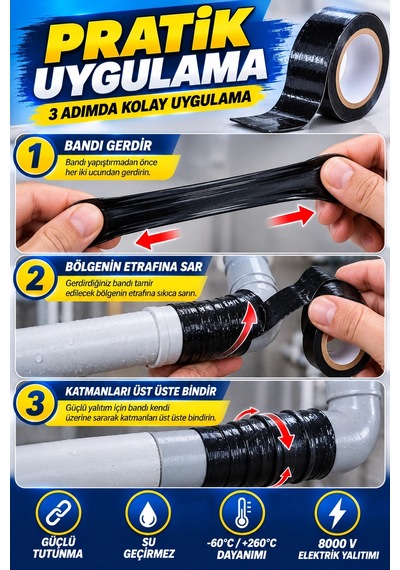 PRATİK UYGULAMA

3 ADIMDA KOLAY UYGULAMA

1

BANDI GERDİR

Bandı yapıştırmadan önce her iki ucundan gerdirin.

2

BÖLGENİN ETRAFINA SAR

Gerdirdiğiniz bandı tamir edilecek bölgenin etrafına sıkıca sarın.

3

KATMANLARI ÜST ÜSTE BİNDİR

Güçlü yalıtım için bandı kendi üzerine sararak katmanları üst üste bindirin.

GÜÇLÜ TUTUNMA

SU GEÇİRMEZ

-60°C / +260°C DAYANIMI

8000 V ELEKTRİK YALITIMI