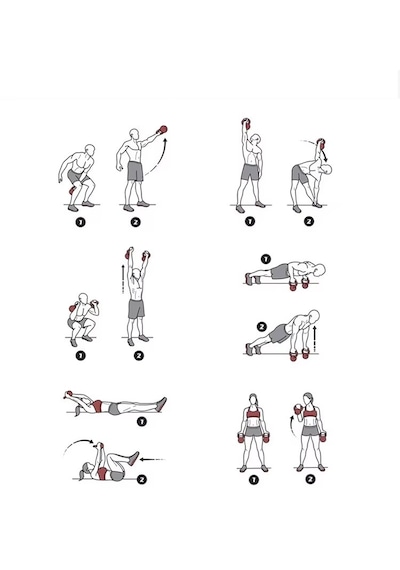 1
2
1
2
1
2
1
2
1
2
1
2