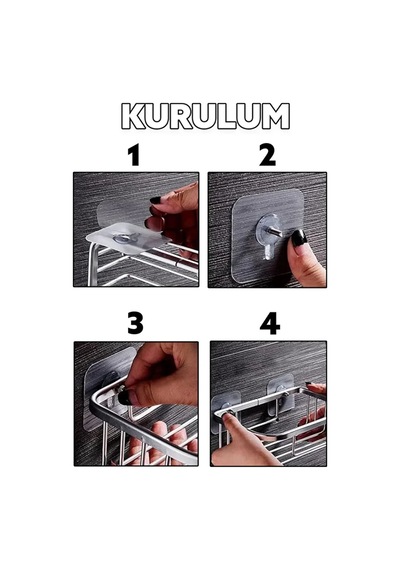 KURULUM

1

2

3

4