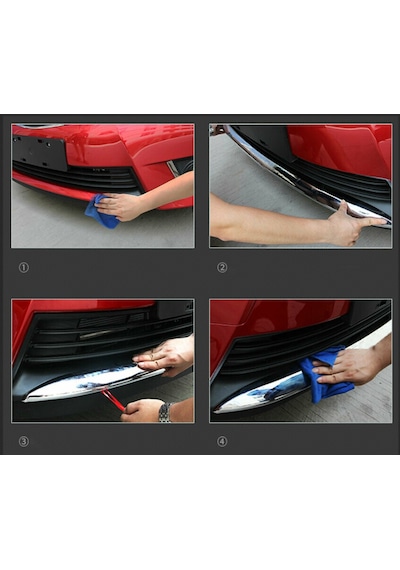 ①

②

③

④