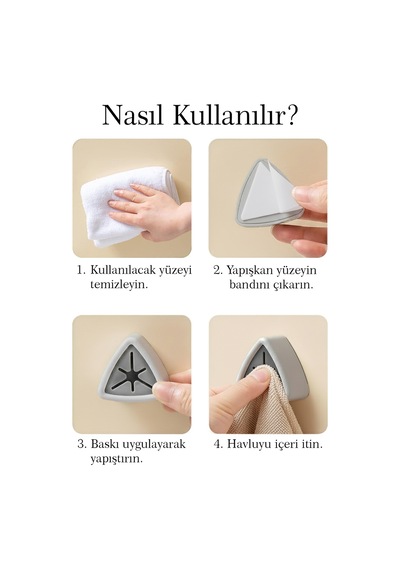 Nasıl Kullanılır?

1. Kullanılacak yüzeyi temizleyin.

2. Yapışkan yüzeyin bandını çıkarın.

3. Baskı uygulayarak yapıştırın.

4. Havluyu içeri itin.