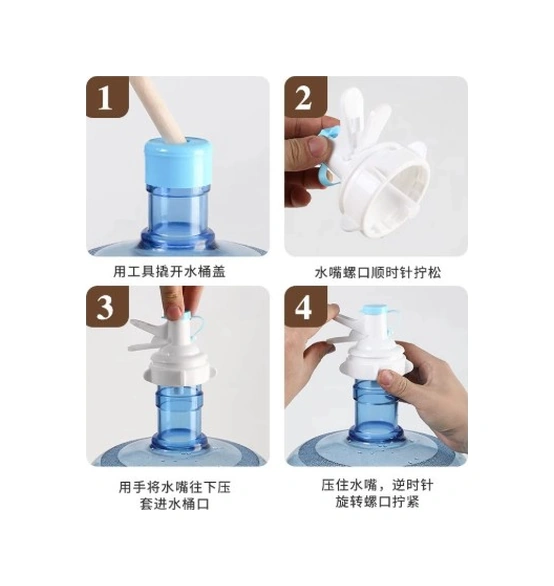 1

用工具撬开水桶盖

2

水嘴螺口顺时针拧松

3

用手将水嘴往下压
套进水桶口

4

压住水嘴，逆时针
旋转螺口拧紧