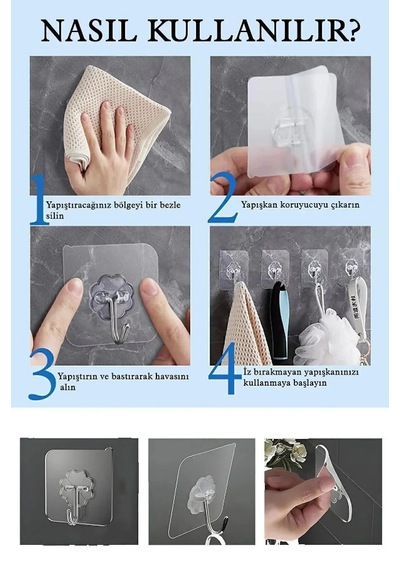 NASIL KULLANILIR?

1 Yapıştıracağınız bölgeyi bir bezle silin

2 Yapışkan koruyucuyu çıkarın

3 Yapıştırın ve bastırarak havasını alın

4 İz bırakmayan yapışkanınızı kullanmaya başlayın