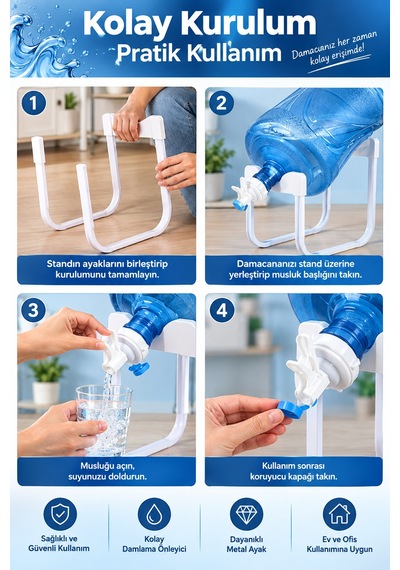 Kolay Kurulum
Pratik Kullanım

Damacanız her zaman kolay erişimde!

1

Standın ayaklarını birleştirip kurulumunu tamamlayın.

2

Damacananızı stand üzerine yerleştirip musluk başlığını takın.

3

Musluğu açın, suyunuzu doldurun.

4

Kullanım sonrası koruyucu kapağı takın.

Sağlıklı ve Güvenli Kullanım

Kolay Damlama Önleyici

Dayanıklı Metal Ayak

Ev ve Ofis Kullanımına Uygun