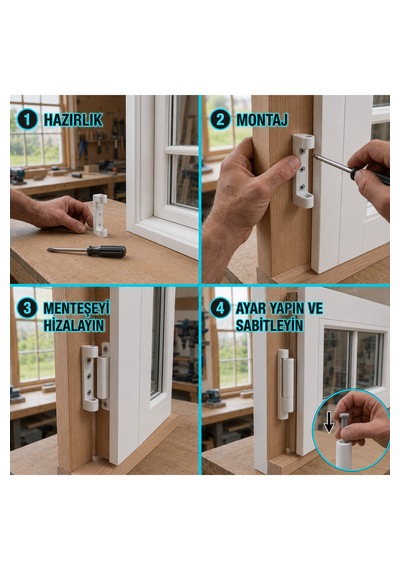 1 HAZIRLIK

2 MONTAJ

3 MENTEŞEYİ HİZALAYIN

4 AYAR YAPIN VE SABİTLEYİN