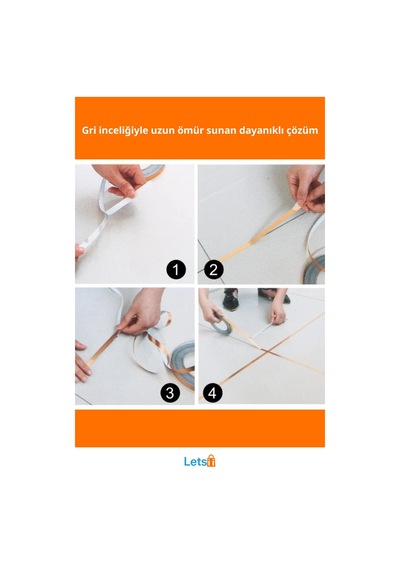 Gri inceliğiyle uzun ömür sunan dayanıklı çözüm

1

2

3

4

Lets