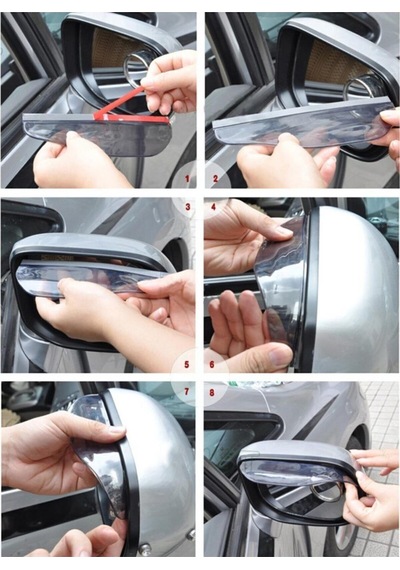 1
2
3
4
5
6
7
8