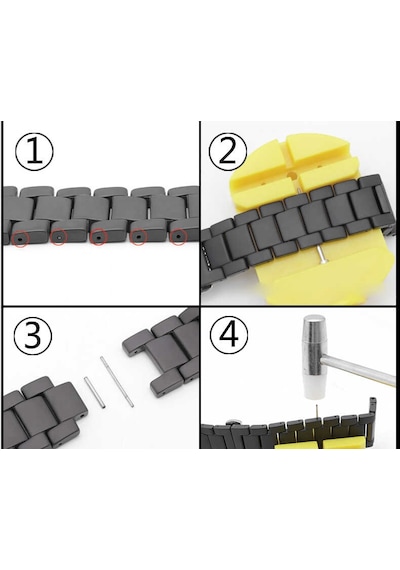 ①

②

③

④