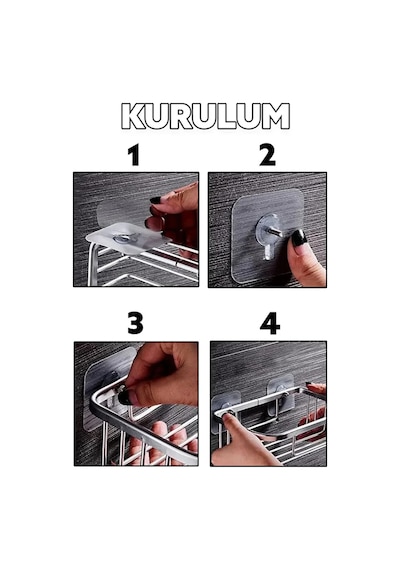 KURULUM

1

2

3

4