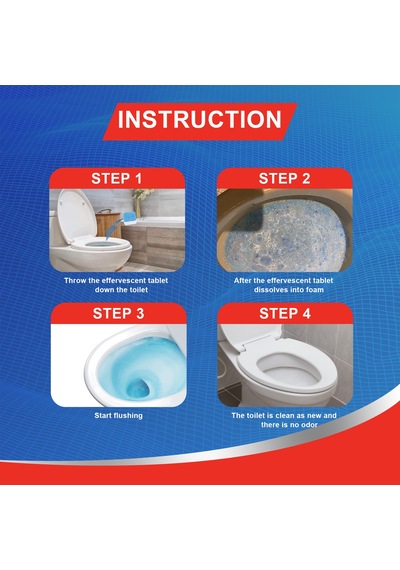 INSTRUCTION

STEP 1

Throw the effervescent tablet down the toilet

STEP 2

After the effervescent tablet dissolves into foam

STEP 3

Start flushing

STEP 4

The toilet is clean as new and there is no odor