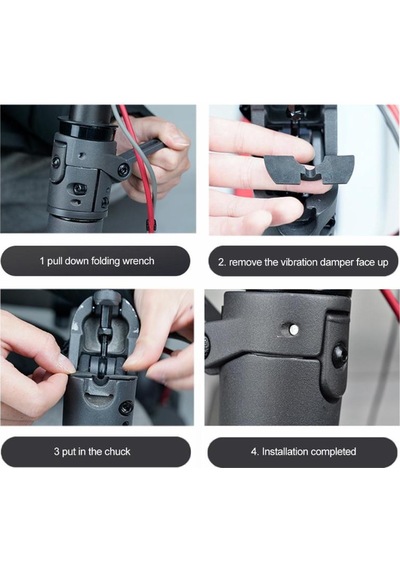 1 pull down folding wrench

2. remove the vibration damper face up

3 put in the chuck

4. Installation completed