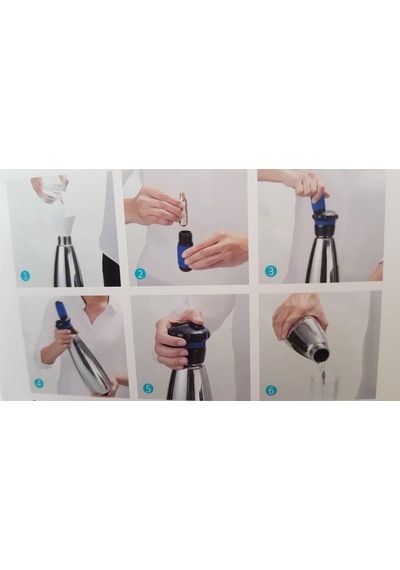 1
2
3
4
5
6