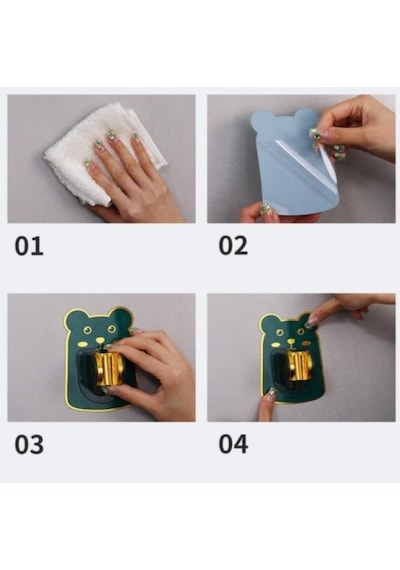 01

02

03

04