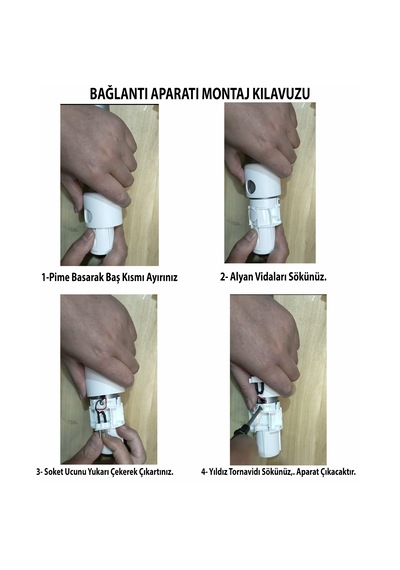 BAĞLANTI APARATI MONTAJ KILAVUZU

1-Pime Basarak Baş Kısmı Ayırınız

2- Alyan Vidaları Sökünüz.

3- Soket Ucunu Yukarı Çekerek Çıkartınız.

4- Yıldız Tornavidı Sökünüz,. Aparat Çıkacaktır.