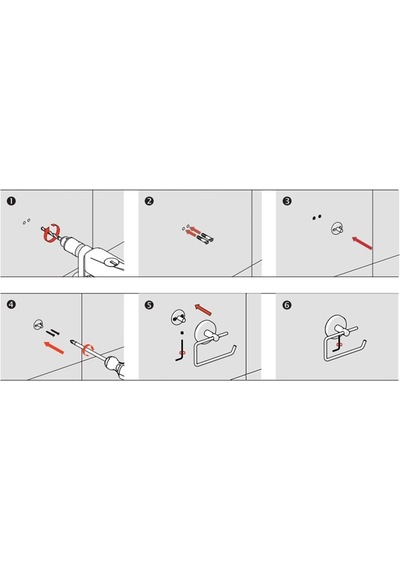 ❶

❷

❸

❹

❺

❻