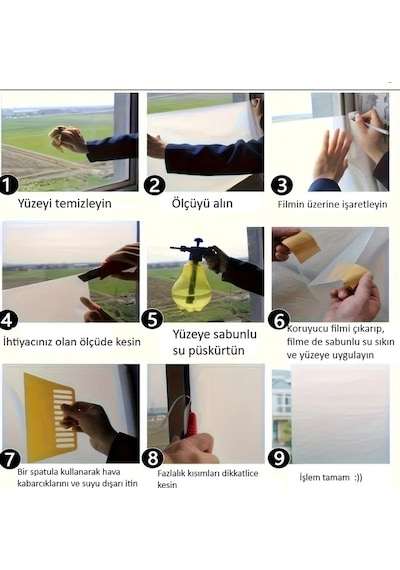 1
Yüzeyi temizleyin

2
Ölçüyü alın

3
Filmin üzerine işaretleyin

4
İhtiyacınız olan ölçüde kesin

5
Yüzeye sabunlu su püskürtün

6
Koruyucu filmi çıkarıp, filme de sabunlu su sıkın ve yüzeye uygulayın

7
Bir spatula kullanarak hava kabarcıklarını ve suyu dışarı itin

8
Fazlalık kısımları dikkatlice kesin

9
İşlem tamam :))