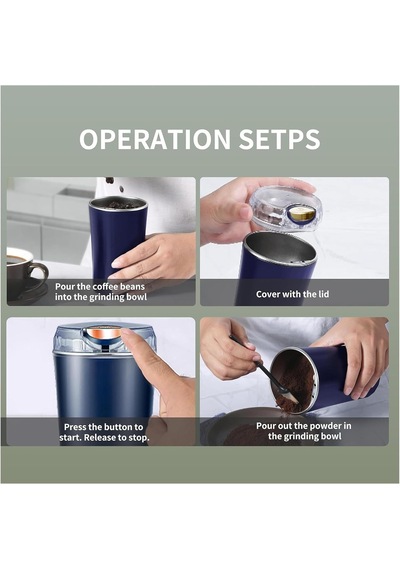 OPERATION SETPS

Pour the coffee beans into the grinding bowl

Cover with the lid

Press the button to start. Release to stop.

Pour out the powder in the grinding bowl