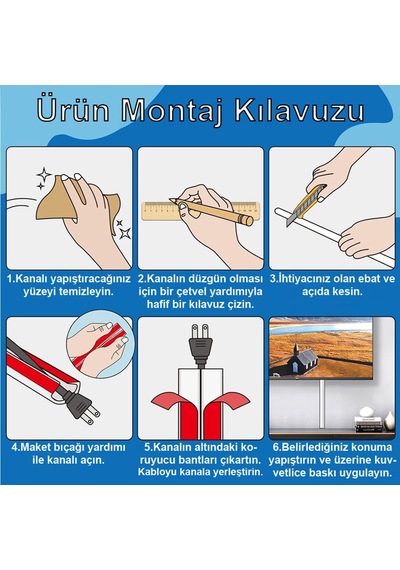 Ürün Montaj Kılavuzu

1.Kanalı yapıştıracağınız yüzeyi temizleyin.

2.Kanalın düzgün olması için bir çetvel yardımıyla hafif bir kılavuz çizin.

3.İhtiyacınız olan ebat ve açıda kesin.

4.Maket bıçağı yardımı ile kanalı açın.

5.Kanalın altındaki koruyucu bantları çıkartın. Kabloyu kanala yerleştirin.

6.Belirlediğiniz konuma yapıştırın ve üzerine kuvvetlice baskı uygulayın.