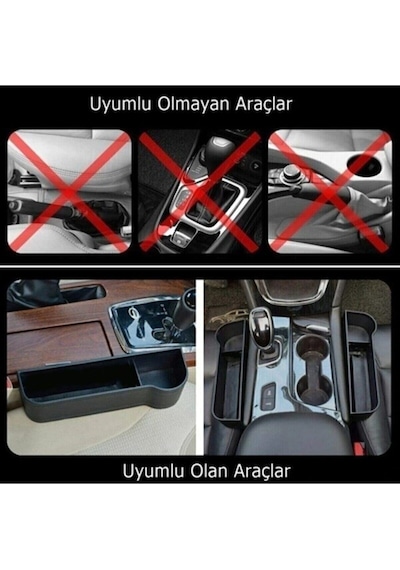 Uyumlu Olmayan Araçlar

Uyumlu Olan Araçlar