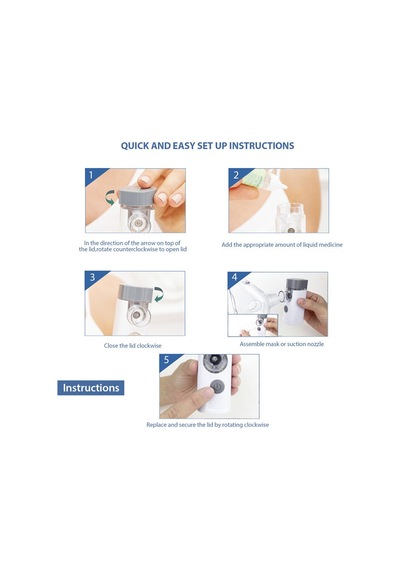 QUICK AND EASY SET UP INSTRUCTIONS

1

In the direction of the arrow on top of the lid,rotate counterclockwise to open lid

2

Add the appropriate amount of liquid medicine

3

Close the lid clockwise

4

Assemble mask or suction nozzle

5

Instructions

Replace and secure the lid by rotating clockwise