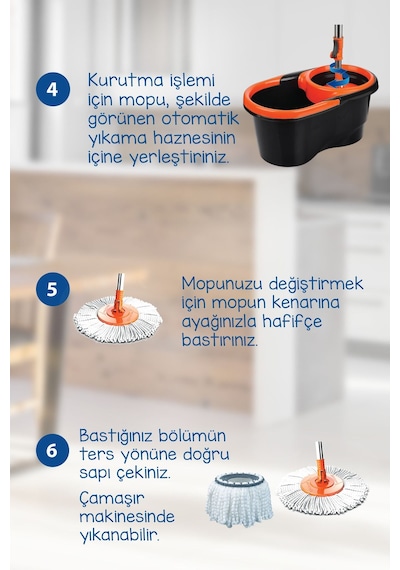 4

Kurutma işlemi için mopu, şekilde görünen otomatik yıkama haznesinin içine yerleştiriniz.

5

Mopunuzu değiştirmek için mopun kenarına ayağınızla hafifçe bastırınız.

6

Bastığınız bölümün ters yönüne doğru sapı çekiniz.

Çamaşır makinesinde yıkanabilir.