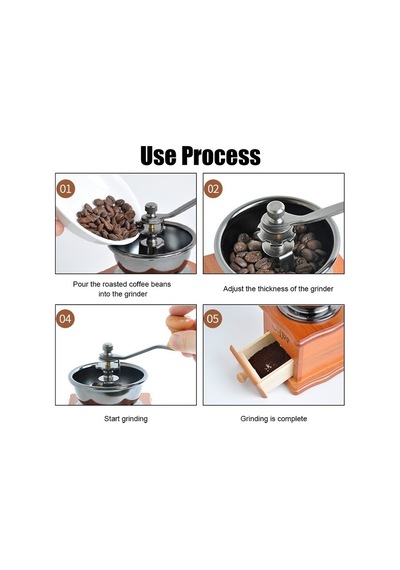 Use Process

01

Pour the roasted coffee beans into the grinder

02

Adjust the thickness of the grinder

04

Start grinding

05

Grinding is complete